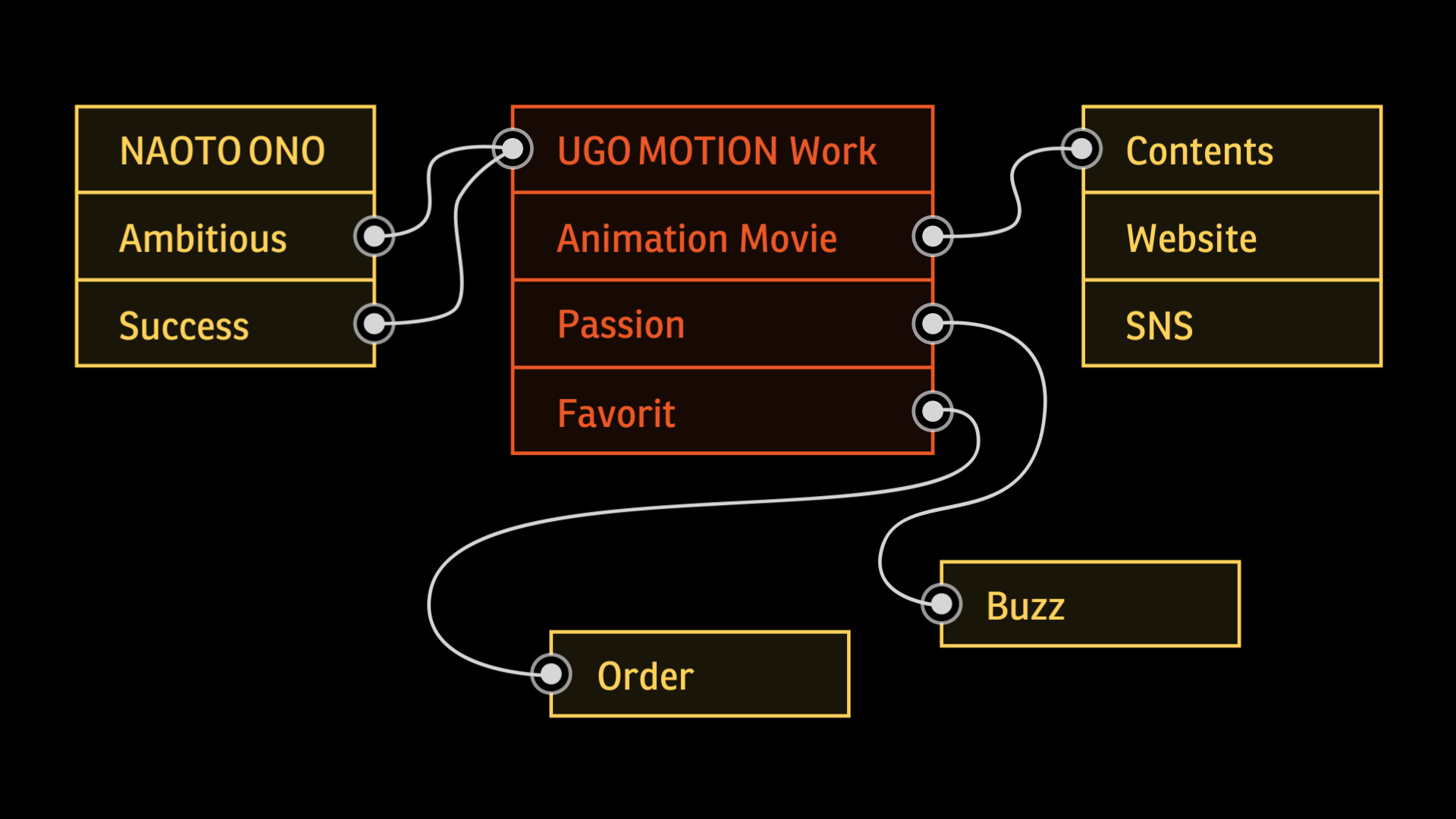 NAOTO ONO
Ambitious
Success

UGO MOTION Work
Animation Movie
Passion
Favorit

Contents
Website
SNS

Buzz

Order