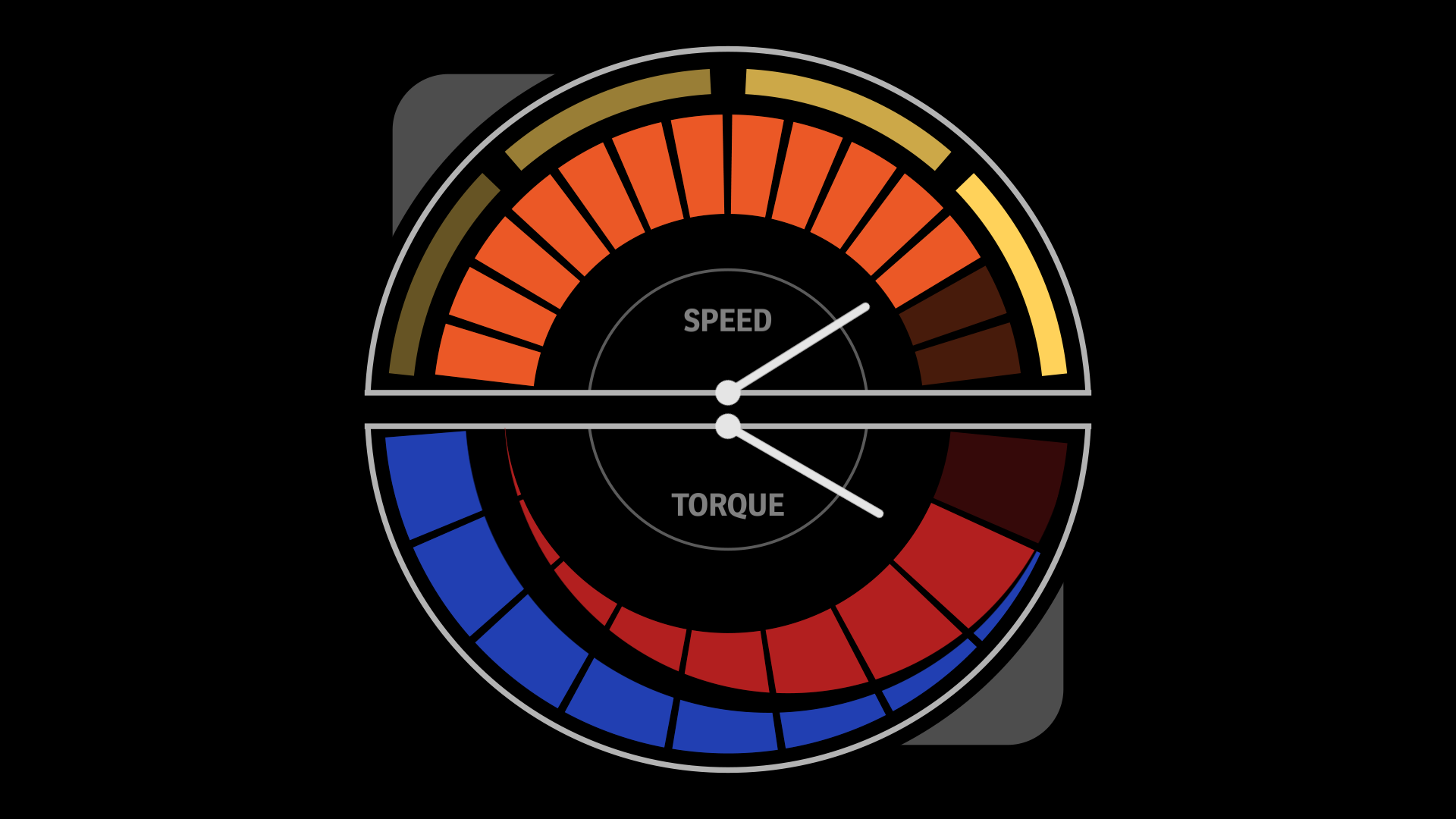 SPEED

TORQUE