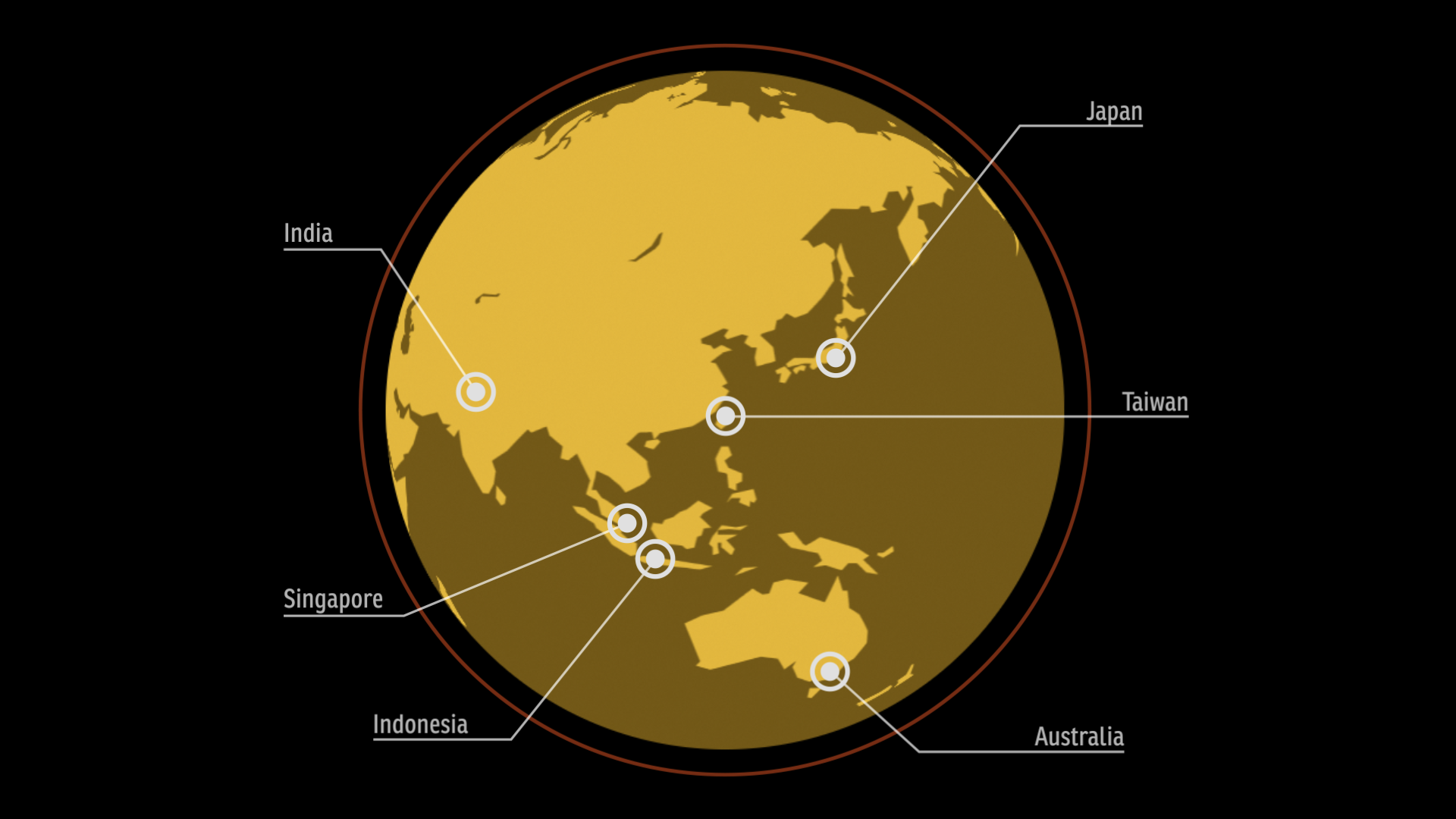 Japan

India

Taiwan

Singapore

Indonesia

Australia